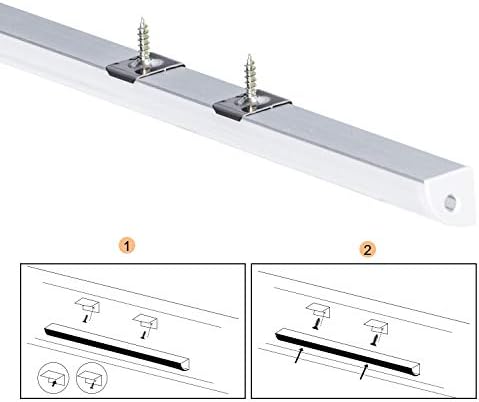 1

2