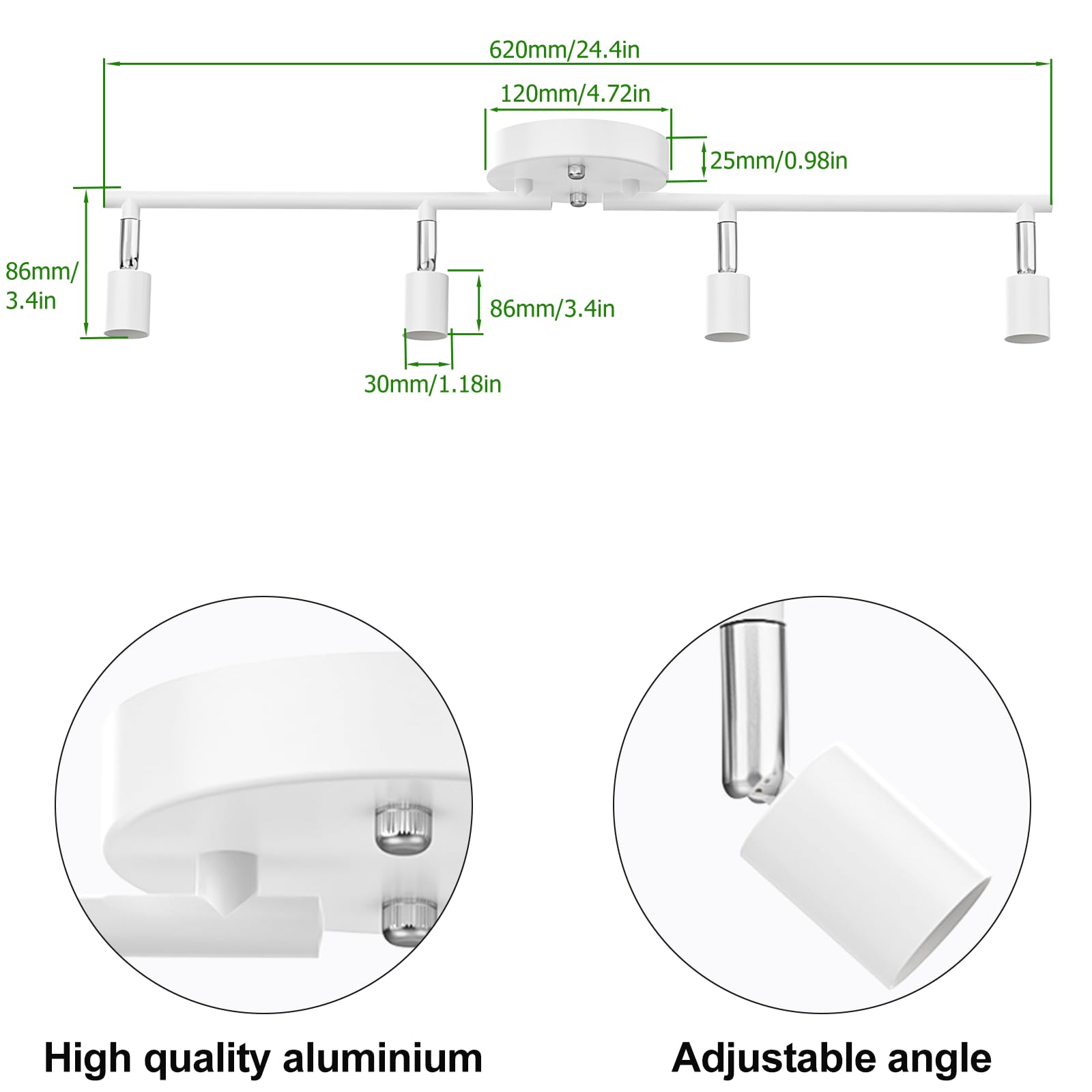 620mm/24.4in

120mm/4.72in

25mm/0.98in

86mm/3.4in

86mm/3.4in

30mm/1.18in

High quality aluminium

Adjustable angle