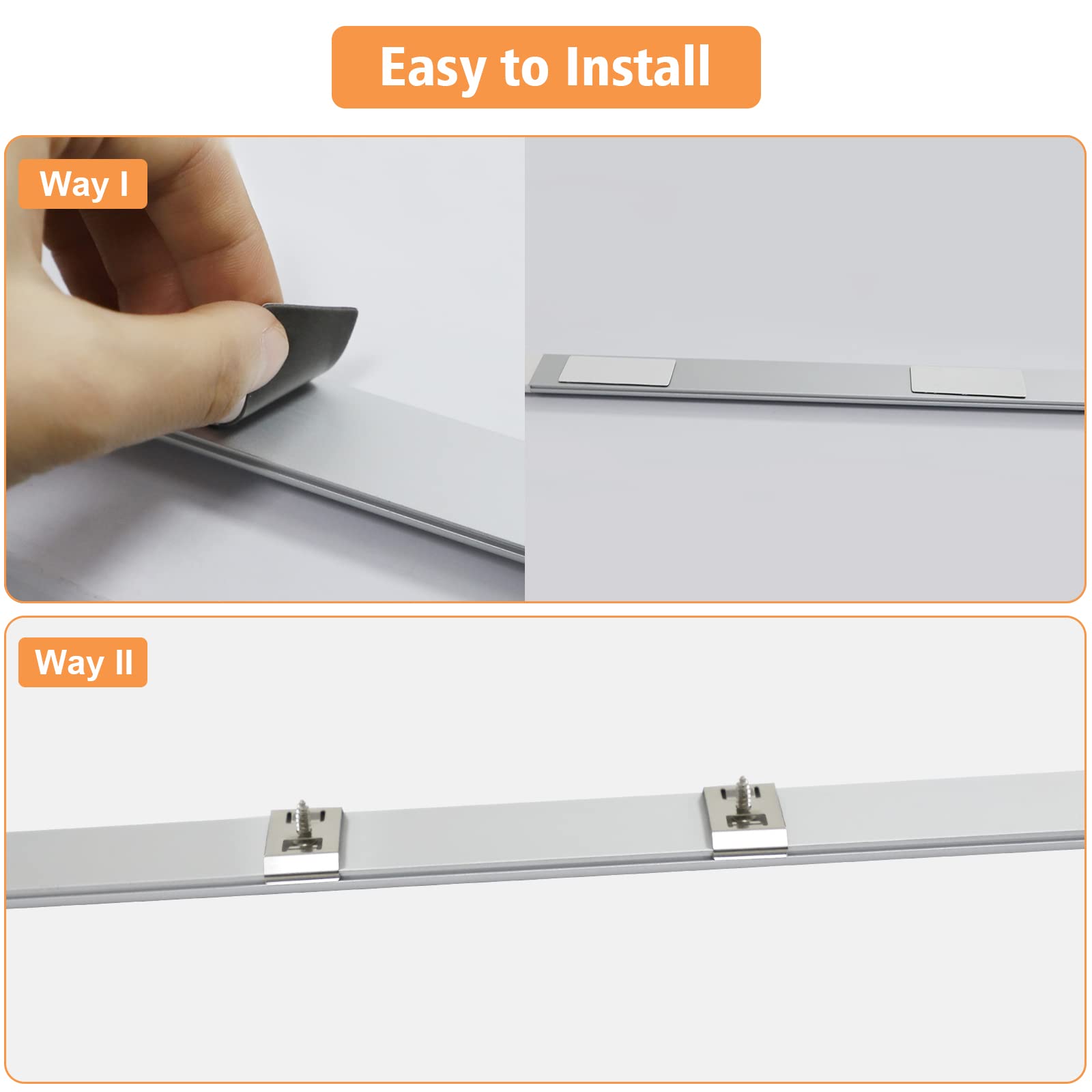 Easy to Install

Way I

Way II